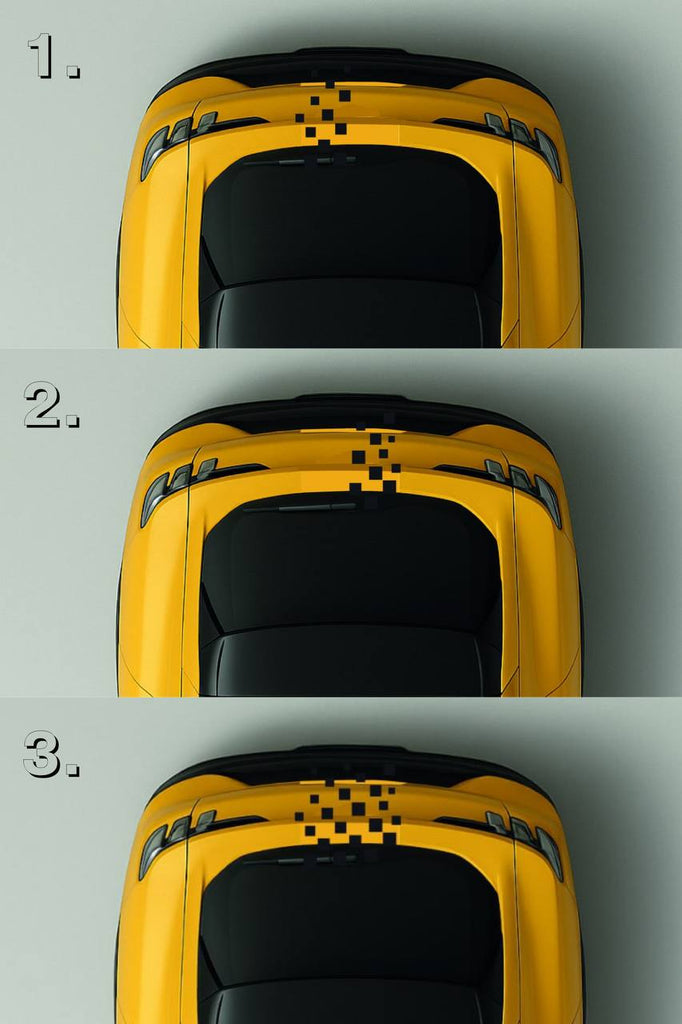 1.

2.

3.