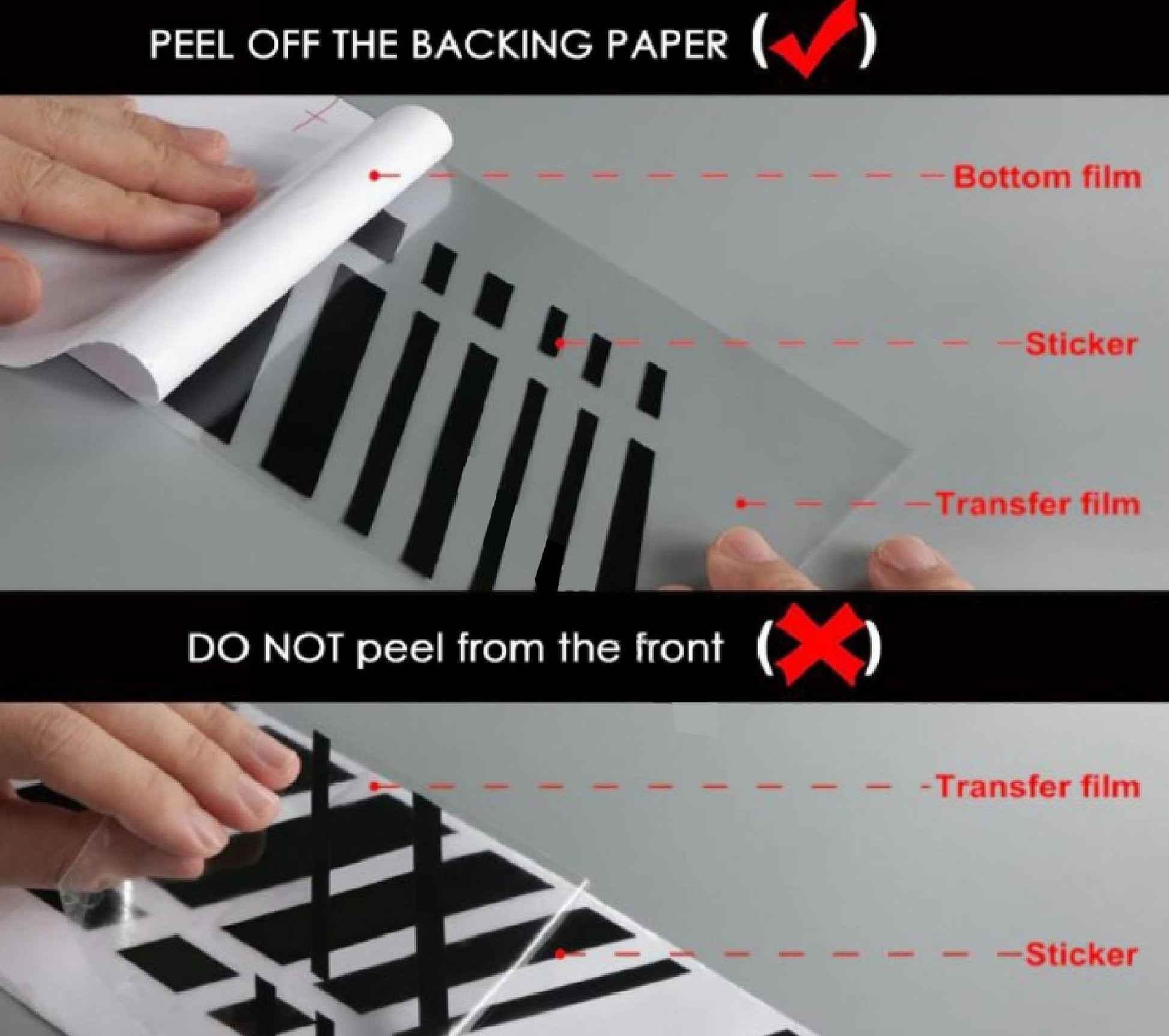 PEEL OFF THE BACKING PAPER (✓)

Bottom film

Sticker

Transfer film

DO NOT peel from the front (✗)

Transfer film

Sticker